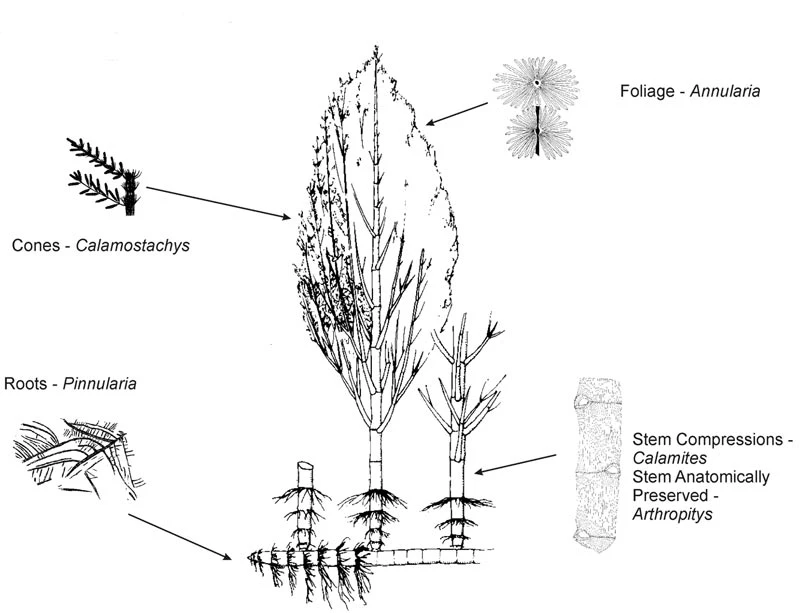 Foliage - Annularia

Cones - Calamostachys

Roots - Pinnularia

Stem Compressions - Calamites
Stem Anatomically Preserved - Arthropitys